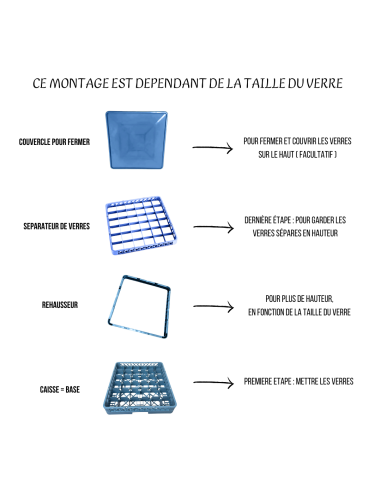 CE MONTAGE EST DEPENDANT DE LA TAILLE DU VERRE

COUVERCLE POUR FERMER

POUR FERMER ET COUVRIR LES VERRES SUR LE HAUT ( FACULTATIF )

SEPARATEUR DE VERRES

DERNIÈRE ÉTAPE : POUR GARDER LES VERRES SÉPARES EN HAUTEUR

REHAUSSEUR

POUR PLUS DE HAUTEUR, EN FONCTION DE LA TAILLE DU VERRE

CAISSE = BASE

PREMIERE ETAPE : METTRE LES VERRES