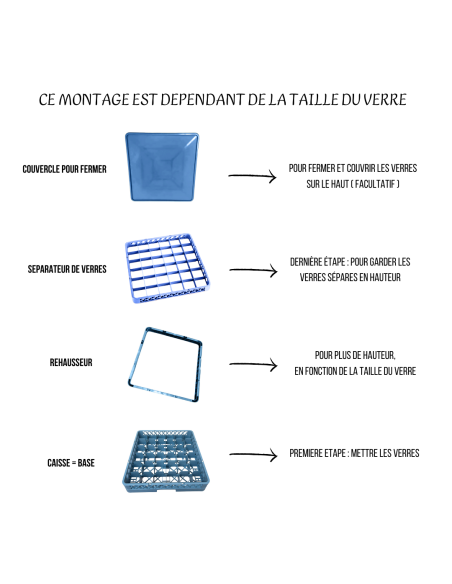 CE MONTAGE EST DEPENDANT DE LA TAILLE DU VERRE

COUVERCLE POUR FERMER

POUR FERMER ET COUVRIR LES VERRES SUR LE HAUT ( FACULTATIF )

SEPARATEUR DE VERRES

DERNIÈRE ÉTAPE : POUR GARDER LES VERRES SÉPARES EN HAUTEUR

REHAUSSEUR

POUR PLUS DE HAUTEUR, EN FONCTION DE LA TAILLE DU VERRE

CAISSE = BASE

PREMIERE ETAPE : METTRE LES VERRES