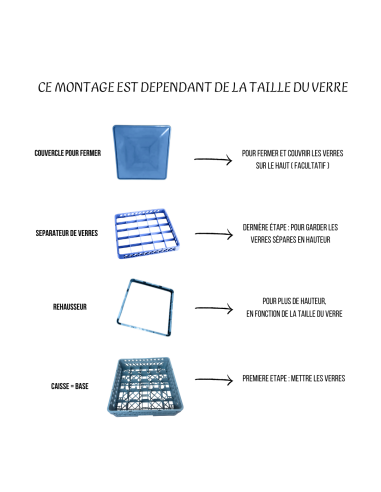 CE MONTAGE EST DEPENDANT DE LA TAILLE DU VERRE

COUVERCLE POUR FERMER

POUR FERMER ET COUVRIR LES VERRES SUR LE HAUT ( FACULTATIF )

SEPARATEUR DE VERRES

DERNIÈRE ÉTAPE : POUR GARDER LES VERRES SÉPARÉS EN HAUTEUR

REHAUSSEUR

POUR PLUS DE HAUTEUR, EN FONCTION DE LA TAILLE DU VERRE

CAISSE = BASE

PREMIERE ETAPE : METTRE LES VERRES