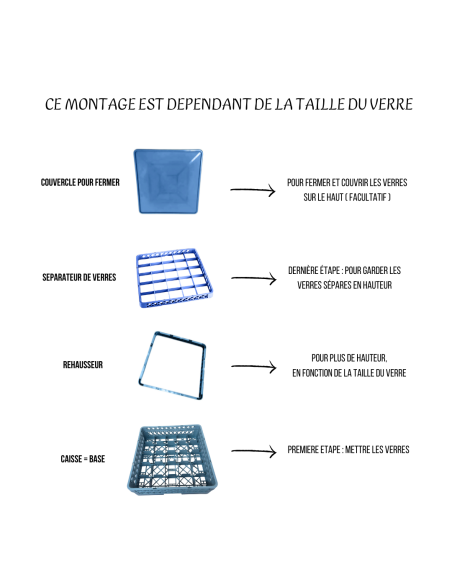 CE MONTAGE EST DEPENDANT DE LA TAILLE DU VERRE

COUVERCLE POUR FERMER

POUR FERMER ET COUVRIR LES VERRES SUR LE HAUT ( FACULTATIF )

SEPARATEUR DE VERRES

DERNIÈRE ÉTAPE : POUR GARDER LES VERRES SÉPARES EN HAUTEUR

REHAUSSEUR

POUR PLUS DE HAUTEUR, EN FONCTION DE LA TAILLE DU VERRE

CAISSE = BASE

PREMIERE ETAPE : METTRE LES VERRES